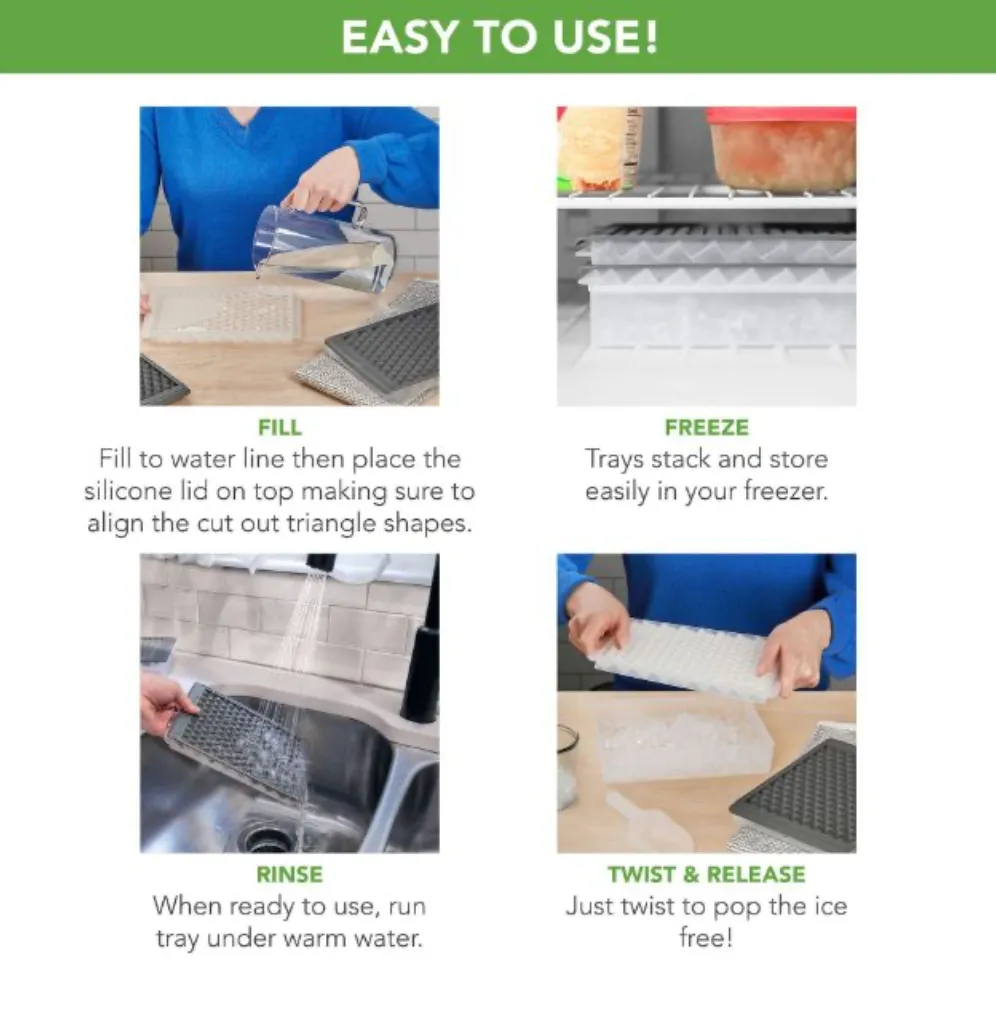 EASY TO USE!

FILL
Fill to water line then place the silicone lid on top making sure to align the cut out triangle shapes.

FREEZE
Trays stack and store easily in your freezer.

RINSE
When ready to use, run tray under warm water.

TWIST & RELEASE
Just twist to pop the ice free!